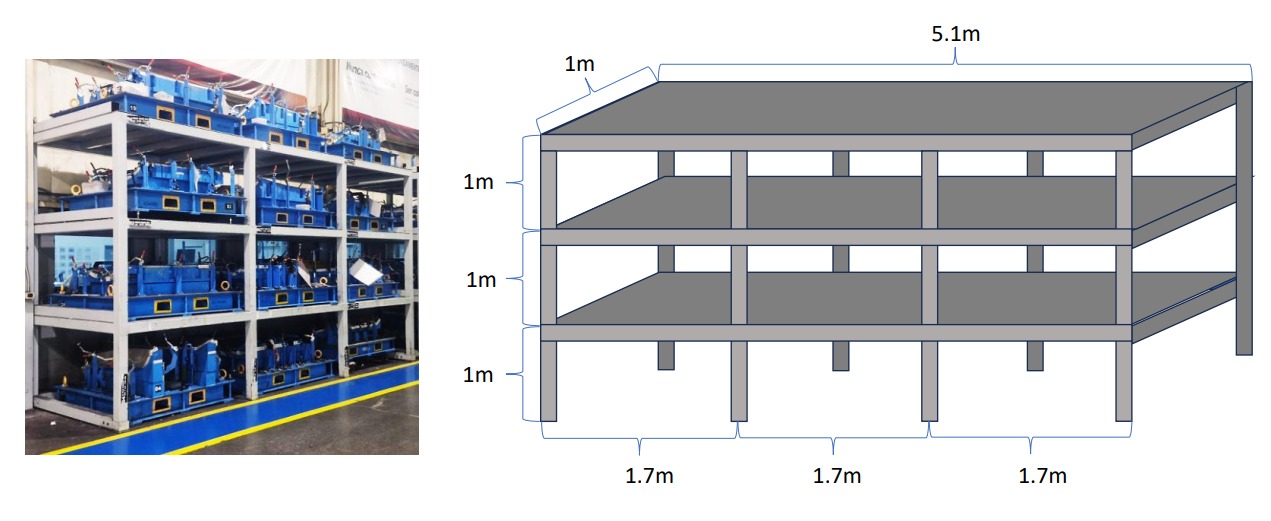 1m

5.1m

1m

1m

1m

1.7m

1.7m

1.7m